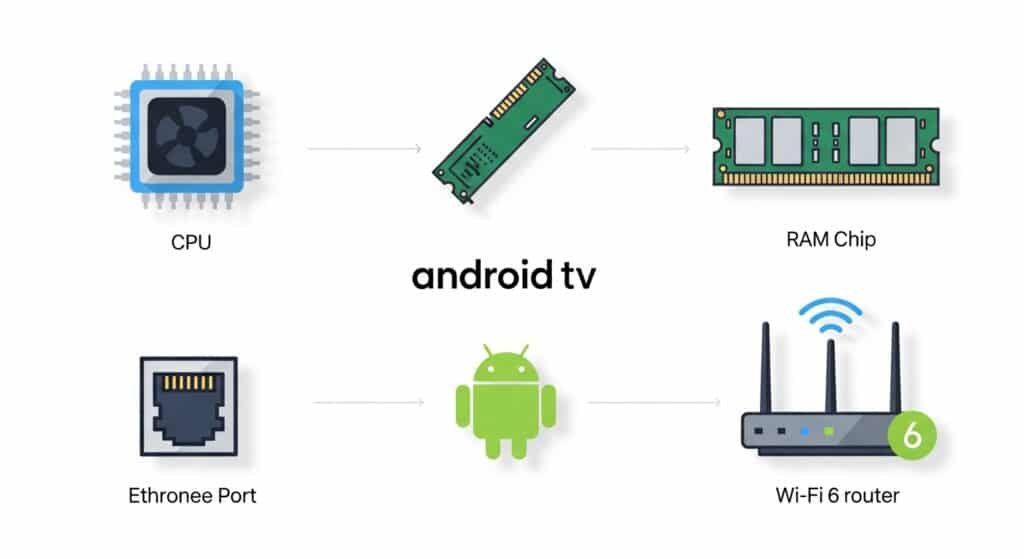 CPU

RAM Chip

android tv

6

Ethronee Port

Wi-Fi 6 router