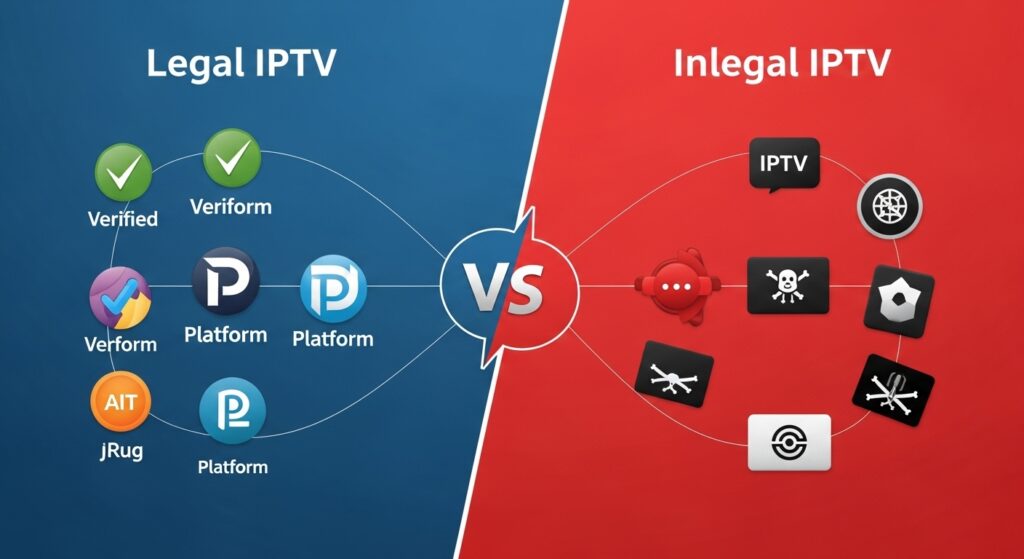 Legal IPTV

Verified

Veriform

Verform

Platform

Platform

AIT

jRug

Platform

VS

Inlegal IPTV

IPTV